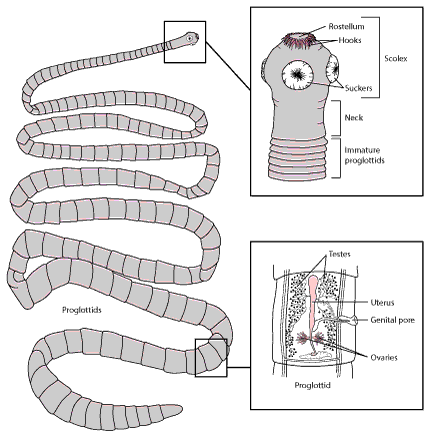 Rostellum
Hooks
Scolex
Suckers
Neck
Immature proglottids
Proglottids
Testes
Uterus
Genital pore
Ovaries
Proglottid